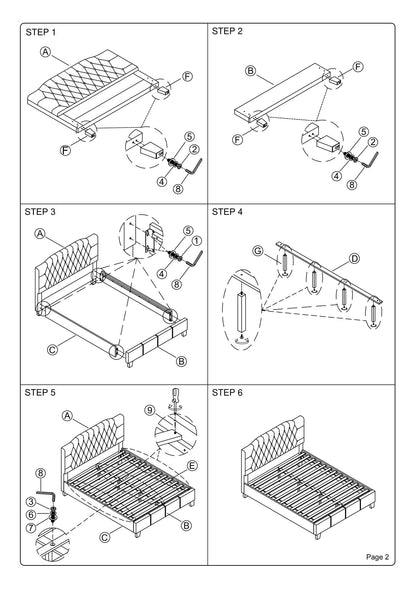 STEP 1

A

F

F

5

2

4

8

STEP 2

B

F

F

5

2

4

8

STEP 3

A

5

1

4

8

C

B

STEP 4

G

D

STEP 5

A

9

E

8

3

6

7

C

B

STEP 6

Page 2